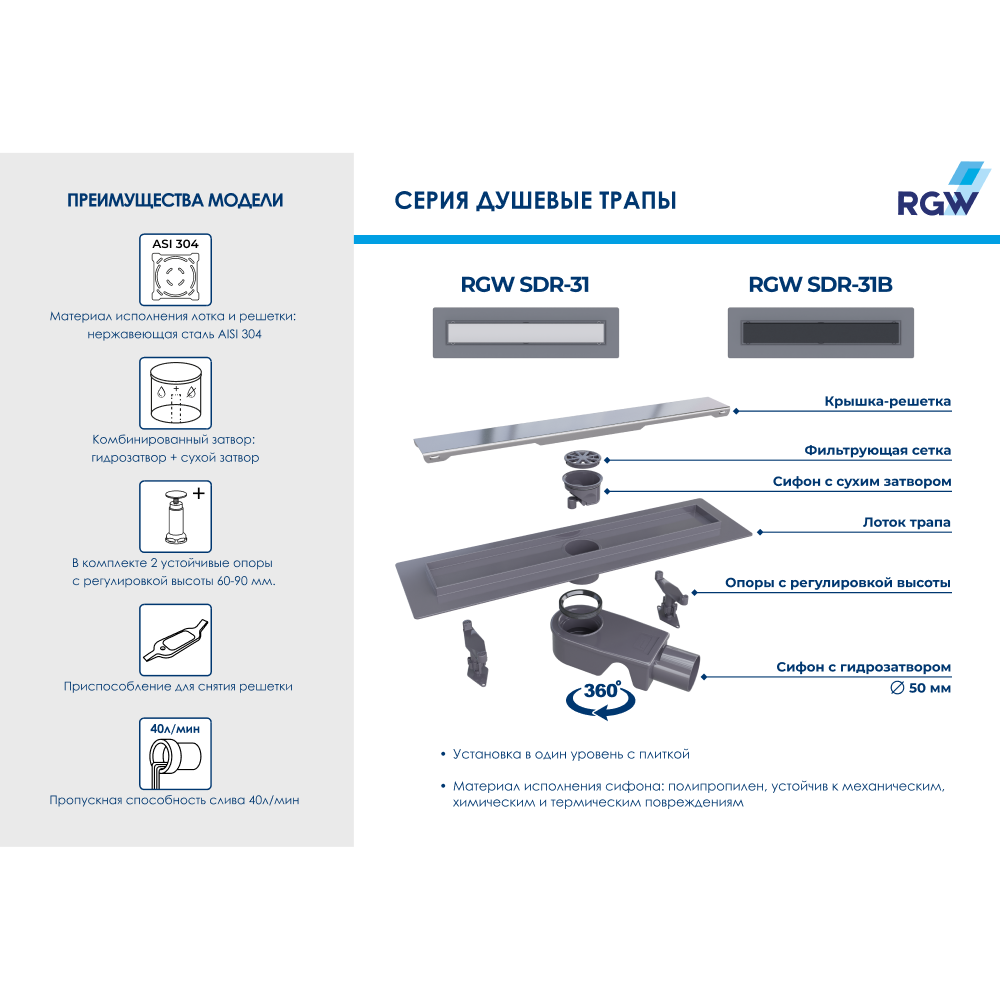 ПРЕИМУЩЕСТВА МОДЕЛИ

ASI 304

Материал исполнения лотка и решетки: нержавеющая сталь AISI 304

Комбинированный затвор: гидрозатвор + сухой затвор

В комплекте 2 устойчивые опоры с регулировкой высоты 60-90 мм.

Приспособление для снятия решетки

40л/мин

Пропускная способность слива 40л/мин

СЕРИЯ ДУШЕВЫЕ ТРАПЫ

RGW

RGW SDR-31

RGW SDR-31B

Крышка-решетка

Фильтрующая сетка

Сифон с сухим затвором

Лоток трапа

Опоры с регулировкой высоты

Сифон с гидрозатвором
∅ 50 мм

360°

• Установка в один уровень с плиткой

• Материал исполнения сифона: полипропилен, устойчив к механическим, химическим и термическим повреждениям